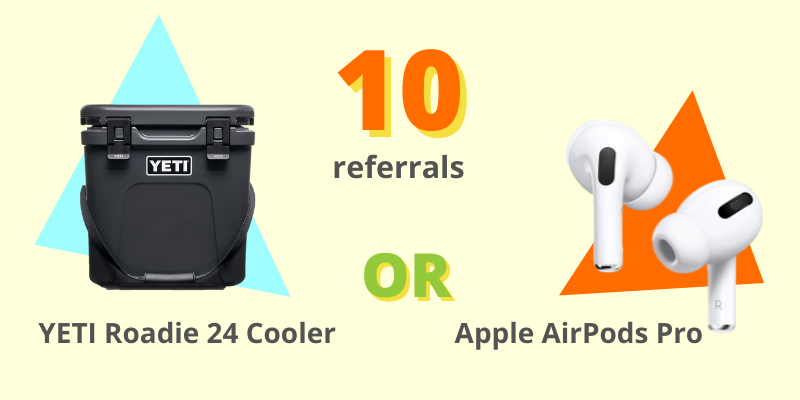 YETI

10

referrals

OR

R

YETI Roadie 24 Cooler

Apple AirPods Pro